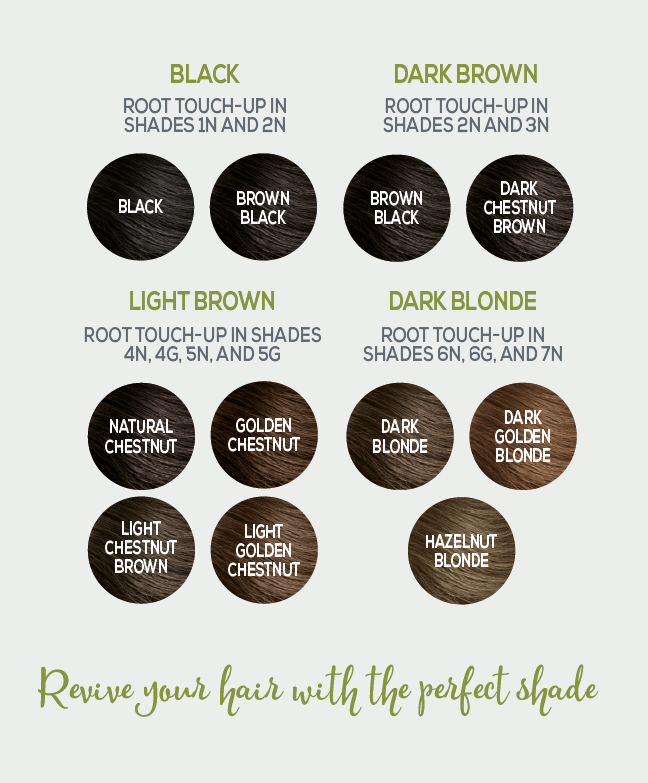 BLACK
ROOT TOUCH-UP IN SHADES 1N AND 2N

BLACK

BROWN BLACK

DARK BROWN
ROOT TOUCH-UP IN SHADES 2N AND 3N

BROWN BLACK

DARK CHESTNUT BROWN

LIGHT BROWN
ROOT TOUCH-UP IN SHADES 4N, 4G, 5N, AND 5G

NATURAL CHESTNUT

GOLDEN CHESTNUT

LIGHT CHESTNUT BROWN

LIGHT GOLDEN CHESTNUT

DARK BLONDE
ROOT TOUCH-UP IN SHADES 6N, 6G, AND 7N

DARK BLONDE

DARK GOLDEN BLONDE

HAZELNUT BLONDE

Revive your hair with the perfect shade